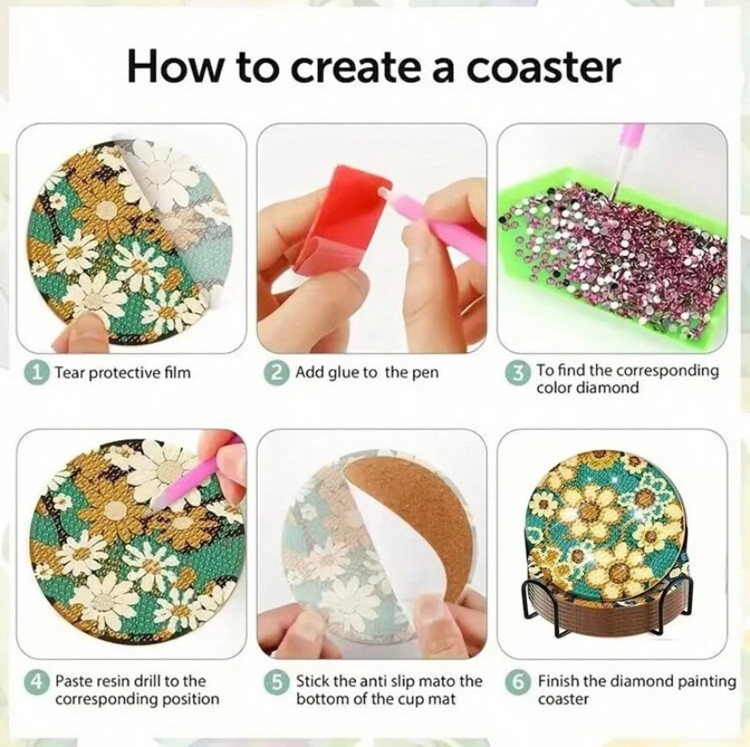 How to create a coaster

1 Tear protective film

2 Add glue to the pen

3 To find the corresponding color diamond

4 Paste resin drill to the corresponding position

5 Stick the anti slip mato the bottom of the cup mat

6 Finish the diamond painting coaster