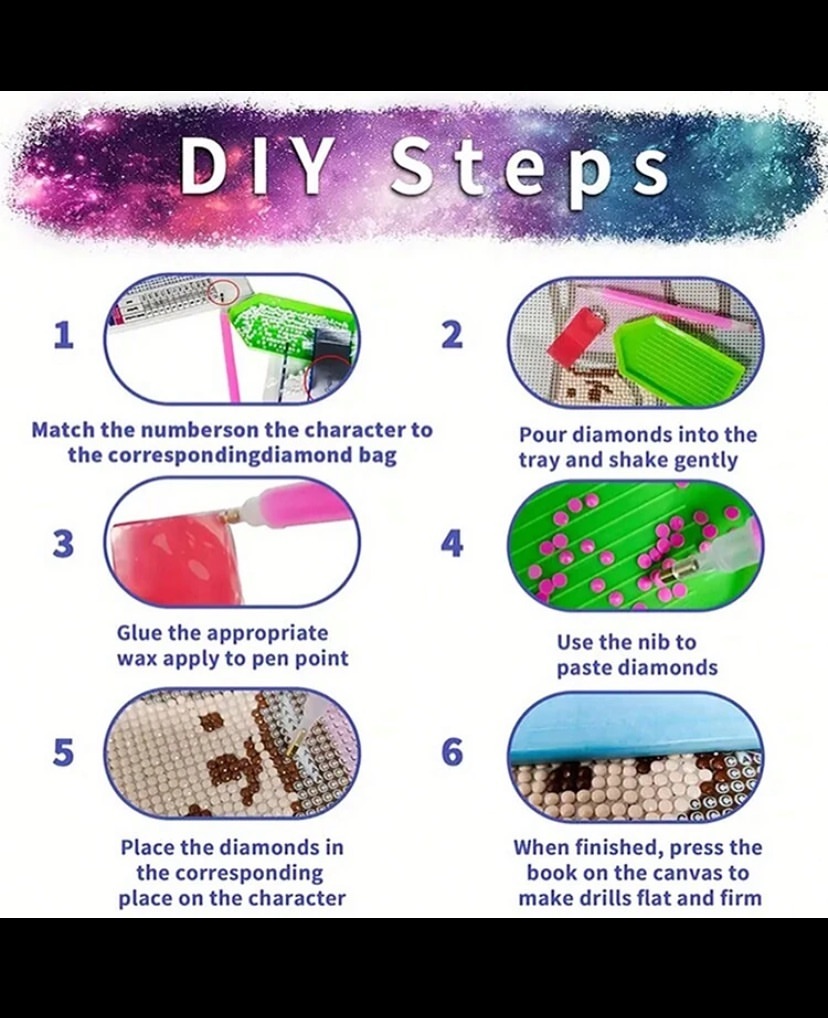 DIY Steps

1

Match the numberson the character to the correspondingdiamond bag

2

Pour diamonds into the tray and shake gently

3

Glue the appropriate wax apply to pen point

4

Use the nib to paste diamonds

5

Place the diamonds in the corresponding place on the character

6

When finished, press the book on the canvas to make drills flat and firm