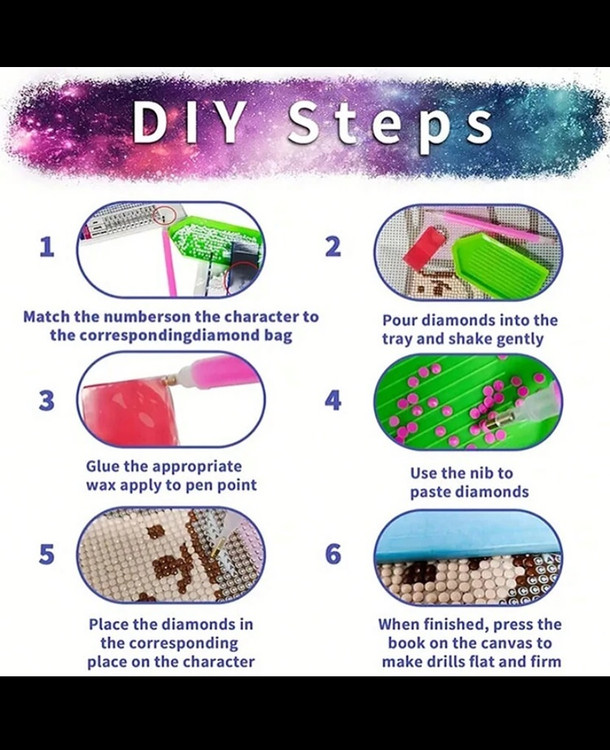 DIY Steps

1

Match the numberson the character to the correspondingdiamond bag

2

Pour diamonds into the tray and shake gently

3

Glue the appropriate wax apply to pen point

4

Use the nib to paste diamonds

5

Place the diamonds in the corresponding place on the character

6

When finished, press the book on the canvas to make drills flat and firm